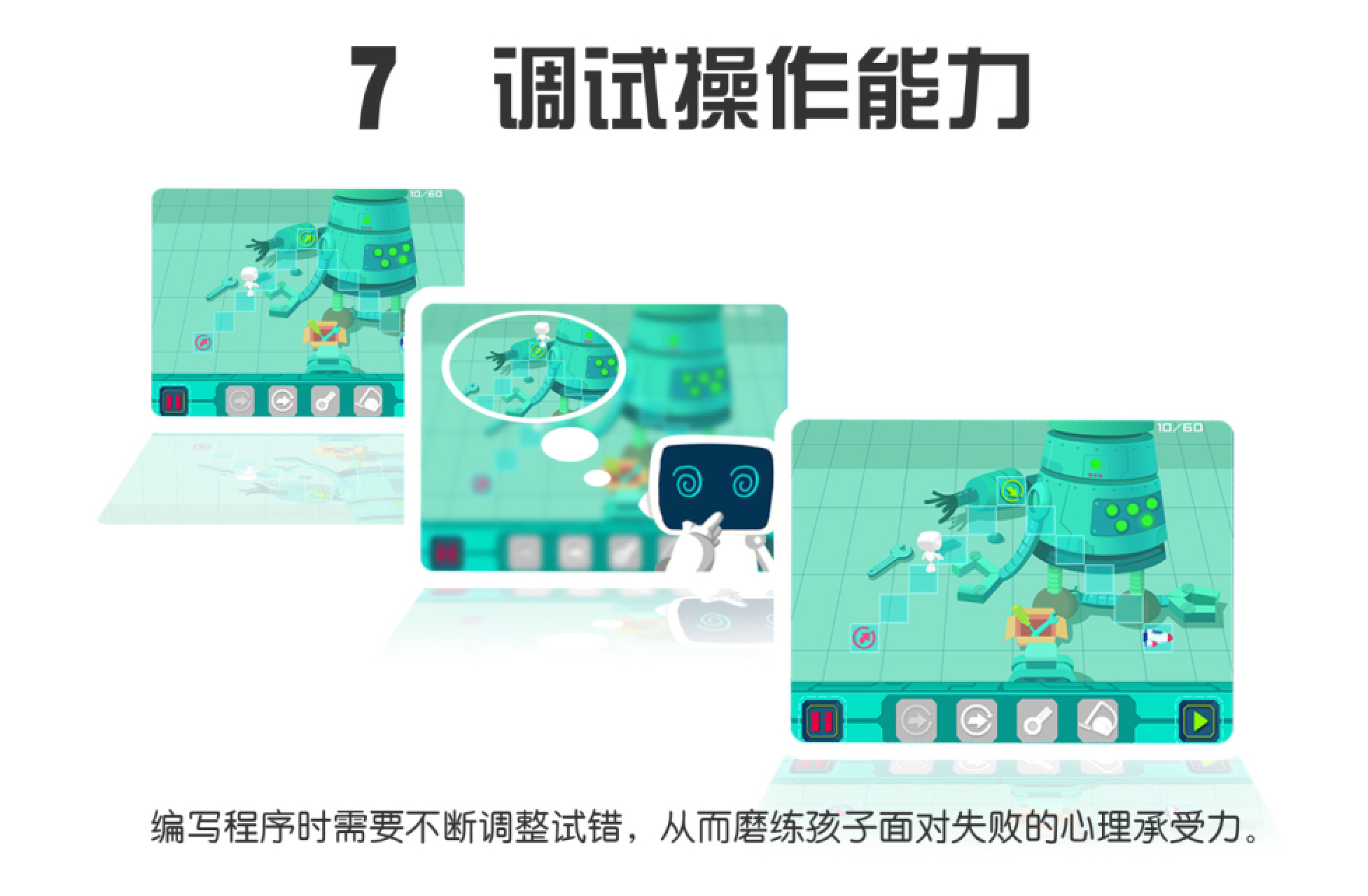 7　调试操作能力

10/60

10/60

编写程序时需要不断调整试错，从而磨练孩子面对失败的心理承受力。